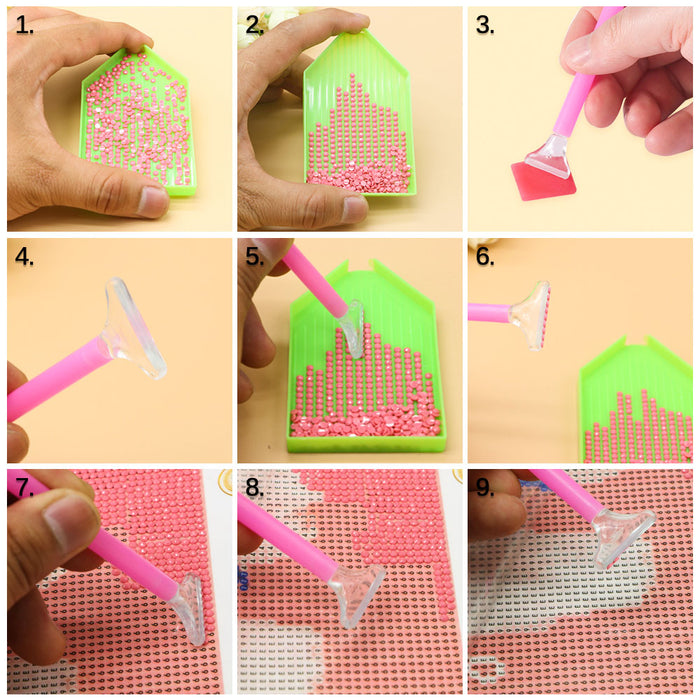 1.

2.

3.

4.

5.

6.

7.

8.

9.